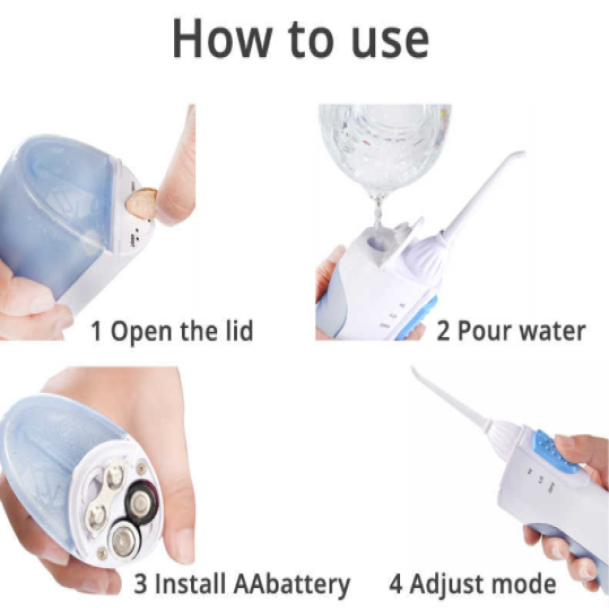 How to use

1 Open the lid

2 Pour water

3 Install AAbattery

4 Adjust mode